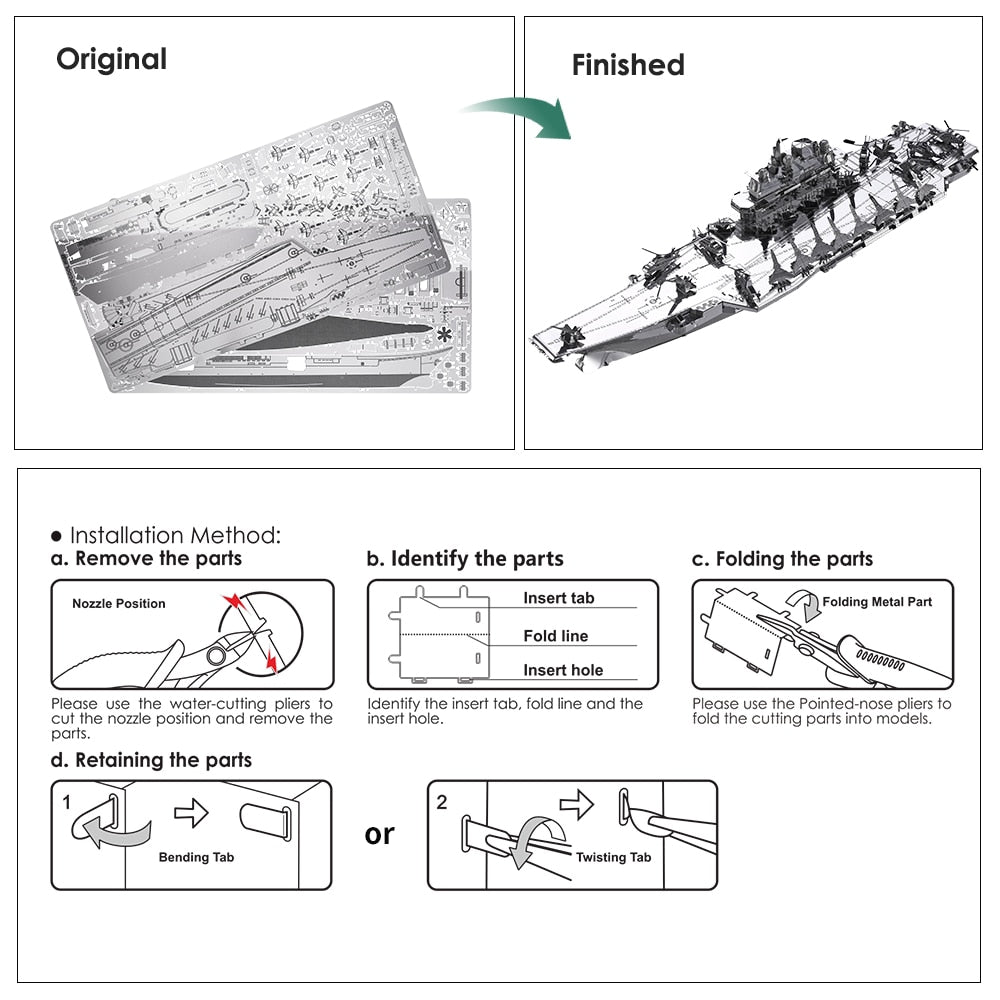 Original

Finished

● Installation Method:

a. Remove the parts

Nozzle Position

Please use the water-cutting pliers to cut the nozzle position and remove the parts.

b. Identify the parts

Insert tab

Fold line

Insert hole

Identify the insert tab, fold line and the insert hole.

c. Folding the parts

Folding Metal Part

Please use the Pointed-nose pliers to fold the cutting parts into models.

d. Retaining the parts

1

Bending Tab

or

2

Twisting Tab