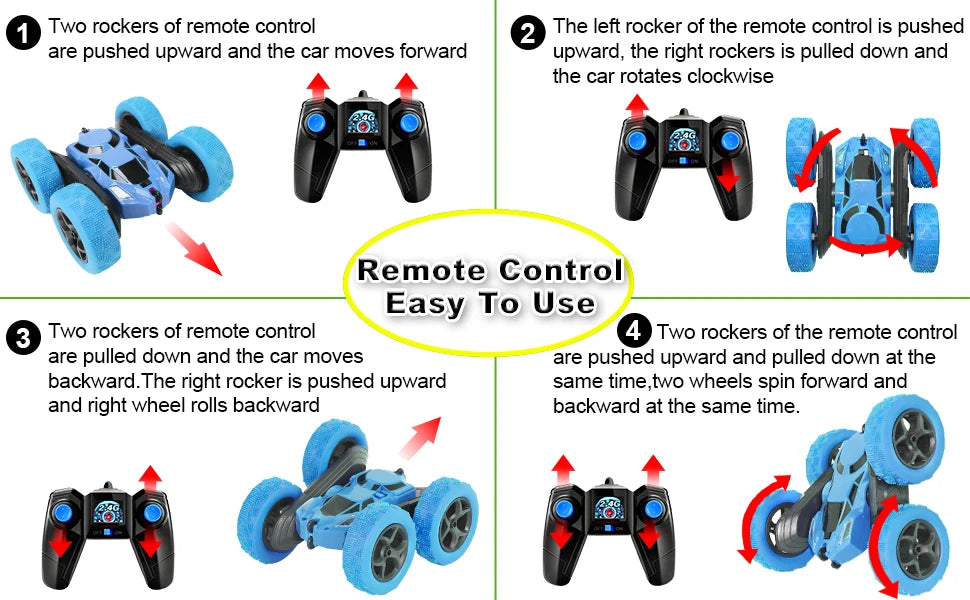 1 Two rockers of remote control are pushed upward and the car moves forward

2.4G
OFF ON

2 The left rocker of the remote control is pushed upward, the right rockers is pulled down and the car rotates clockwise

2.4G
OFF ON

Remote Control Easy To Use

3 Two rockers of remote control are pulled down and the car moves backward.The right rocker is pushed upward and right wheel rolls backward

2.4G
OFF ON

4 Two rockers of the remote control are pushed upward and pulled down at the same time,two wheels spin forward and backward at the same time.

2.4G
OFF ON