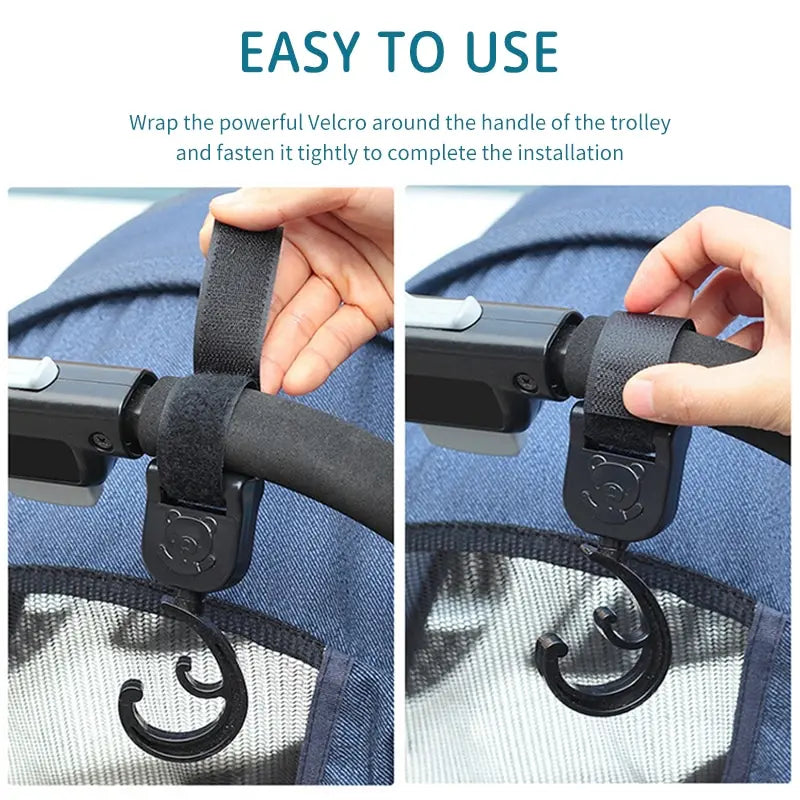 EASY TO USE

Wrap the powerful Velcro around the handle of the trolley and fasten it tightly to complete the installation